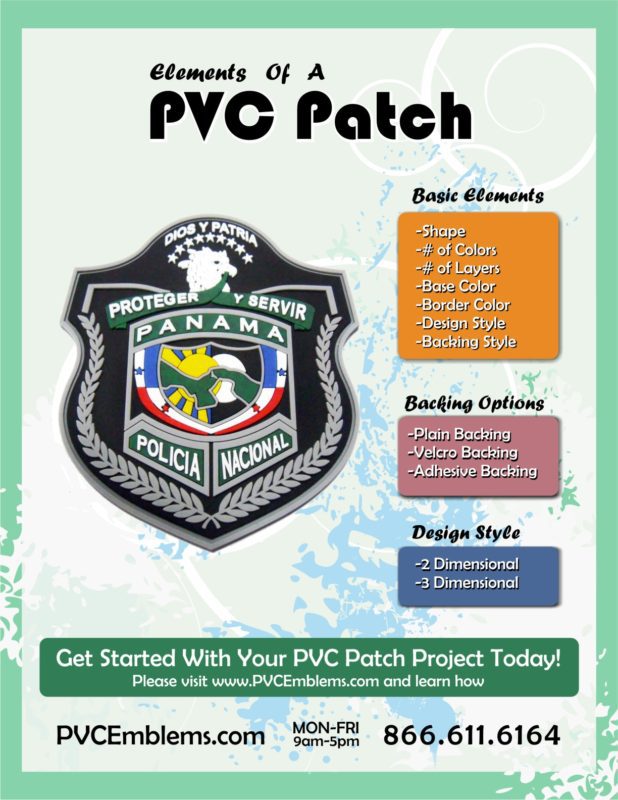 Elements Of A
PVC Patch

DIOS Y PATRIA
PROTEGER Y SERVIR
PANAMA
POLICIA NACIONAL

Basic Elements
-Shape
-# of Colors
-# of Layers
-Base Color
-Border Color
-Design Style
-Backing Style

Backing Options
-Plain Backing
-Velcro Backing
-Adhesive Backing

Design Style
-2 Dimensional
-3 Dimensional

Get Started With Your PVC Patch Project Today!
Please visit www.PVCEmblems.com and learn how

PVCEmblems.com MON-FRI 9am-5pm 866.611.6164